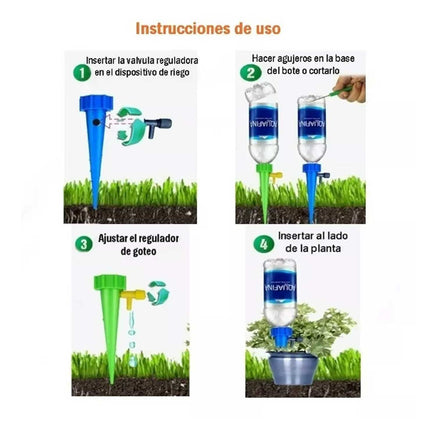 Instrucciones de uso

1 Insertar la valvula reguladora en el dispositivo de riego

2 Hacer agujeros en la base del bote o cortarlo

AQUAFINA

AQUAFINA

3 Ajustar el regulador de goteo

4 Insertar al lado de la planta

AQUAFINA